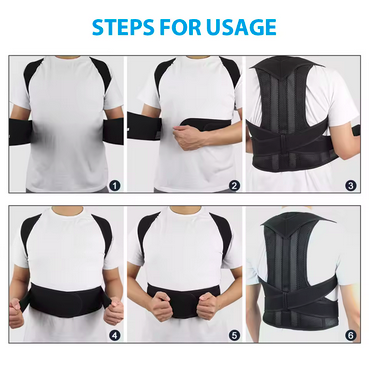 STEPS FOR USAGE

1

2

3

4

5

6